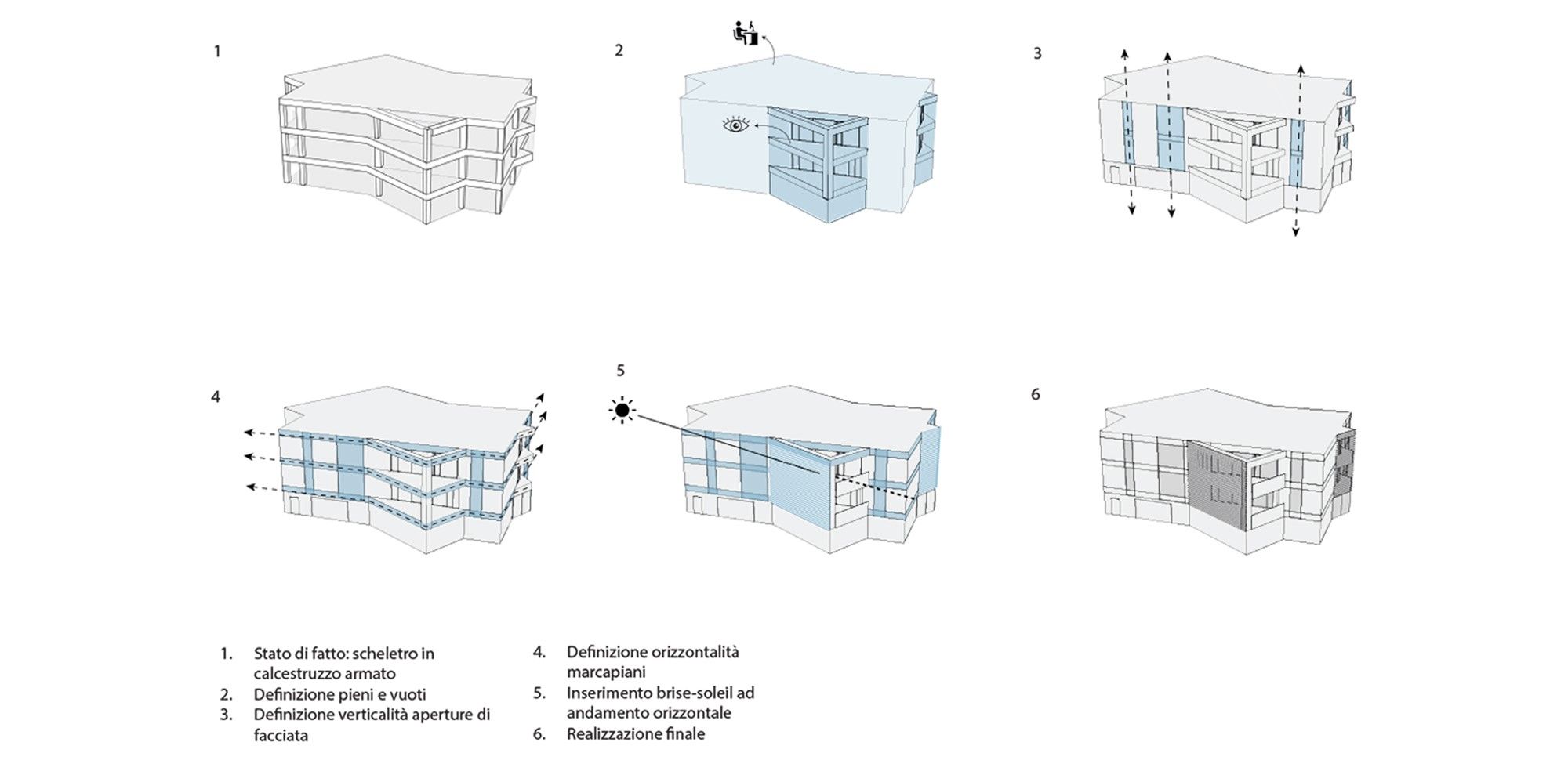 1

2

3

4

5

6

1. Stato di fatto: scheletro in calcestruzzo armato
2. Definizione pieni e vuoti
3. Definizione verticalità aperture di facciata

4. Definizione orizzontalità marcapiani
5. Inserimento brise-soleil ad andamento orizzontale
6. Realizzazione finale